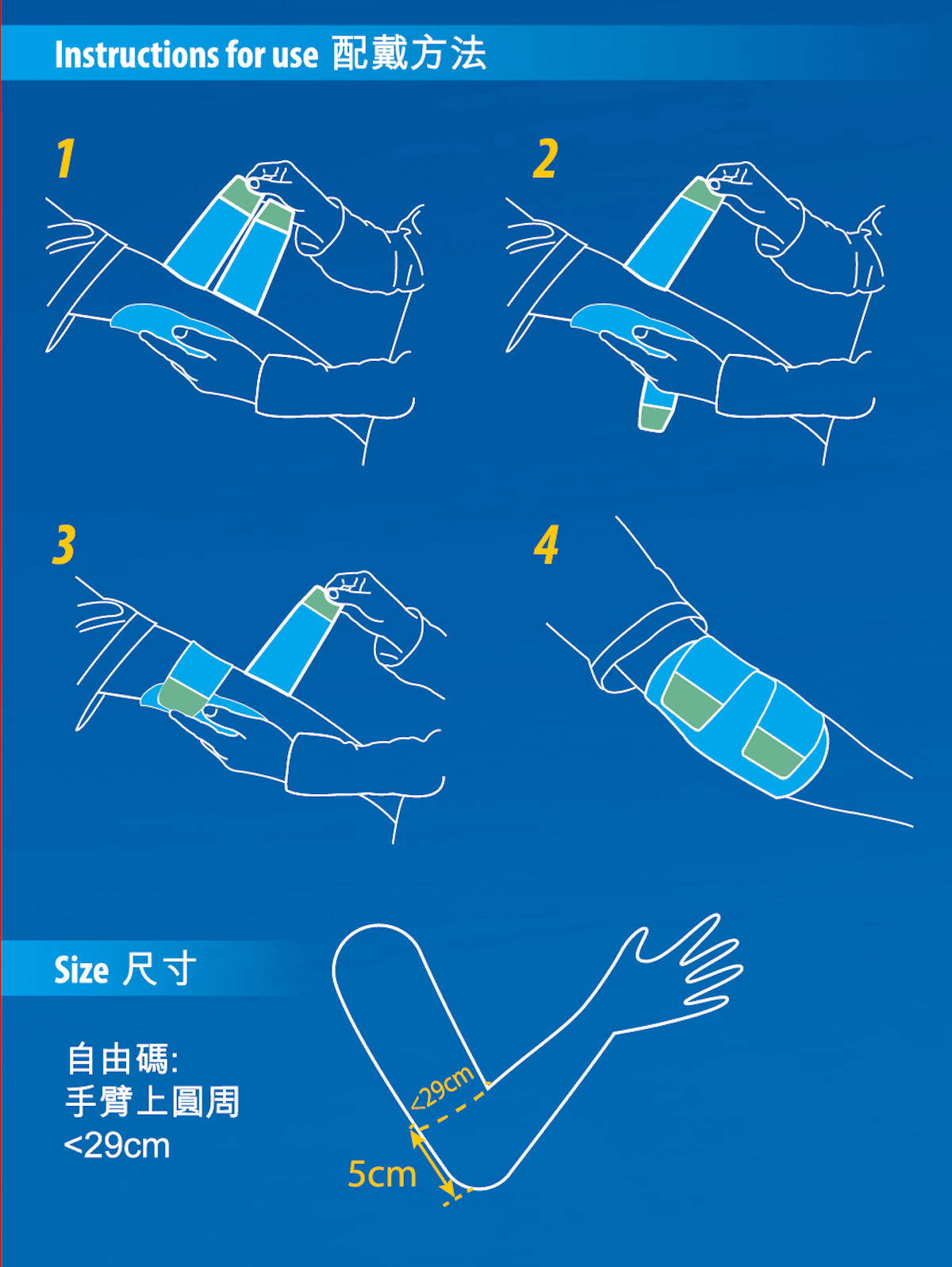 Instructions for use 配戴方法

1

2

3

4

Size 尺寸

自由碼:
手臂上圓周
<29cm

<29cm

5cm