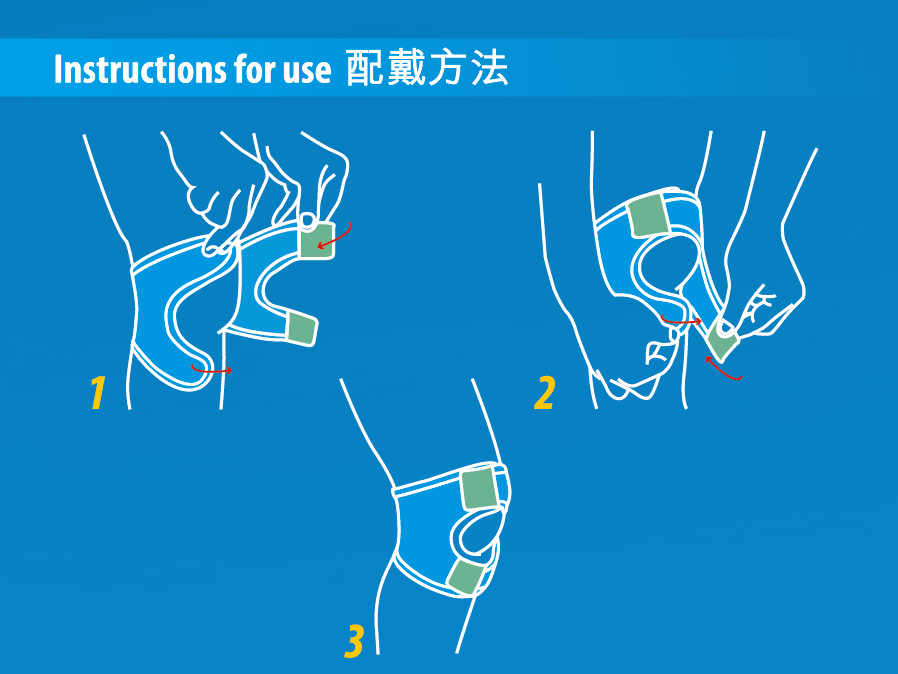 Instructions for use 配戴方法

1

2

3