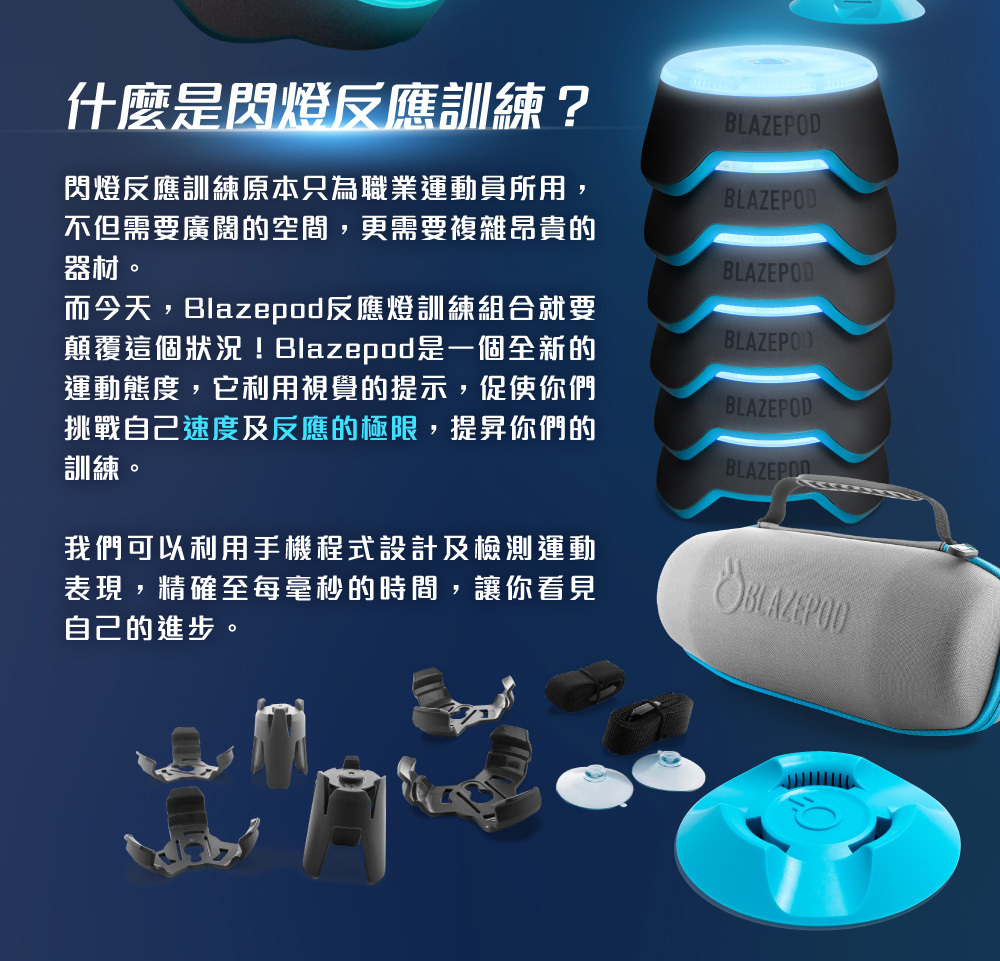 什麼是閃燈反應訓練？

閃燈反應訓練原本只為職業運動員所用，不但需要廣闊的空間，更需要複雜昂貴的器材。
而今天，Blazepod反應燈訓練組合就要顛覆這個狀況！Blazepod是一個全新的運動態度，它利用視覺的提示，促使你們挑戰自己速度及反應的極限，提昇你們的訓練。

我們可以利用手機程式設計及檢測運動表現，精確至每毫秒的時間，讓你看見自己的進步。

BLAZEPOD
BLAZEPOD
BLAZEPOD
BLAZEPOD
BLAZEPOD
BLAZEPOD
BLAZEPOD